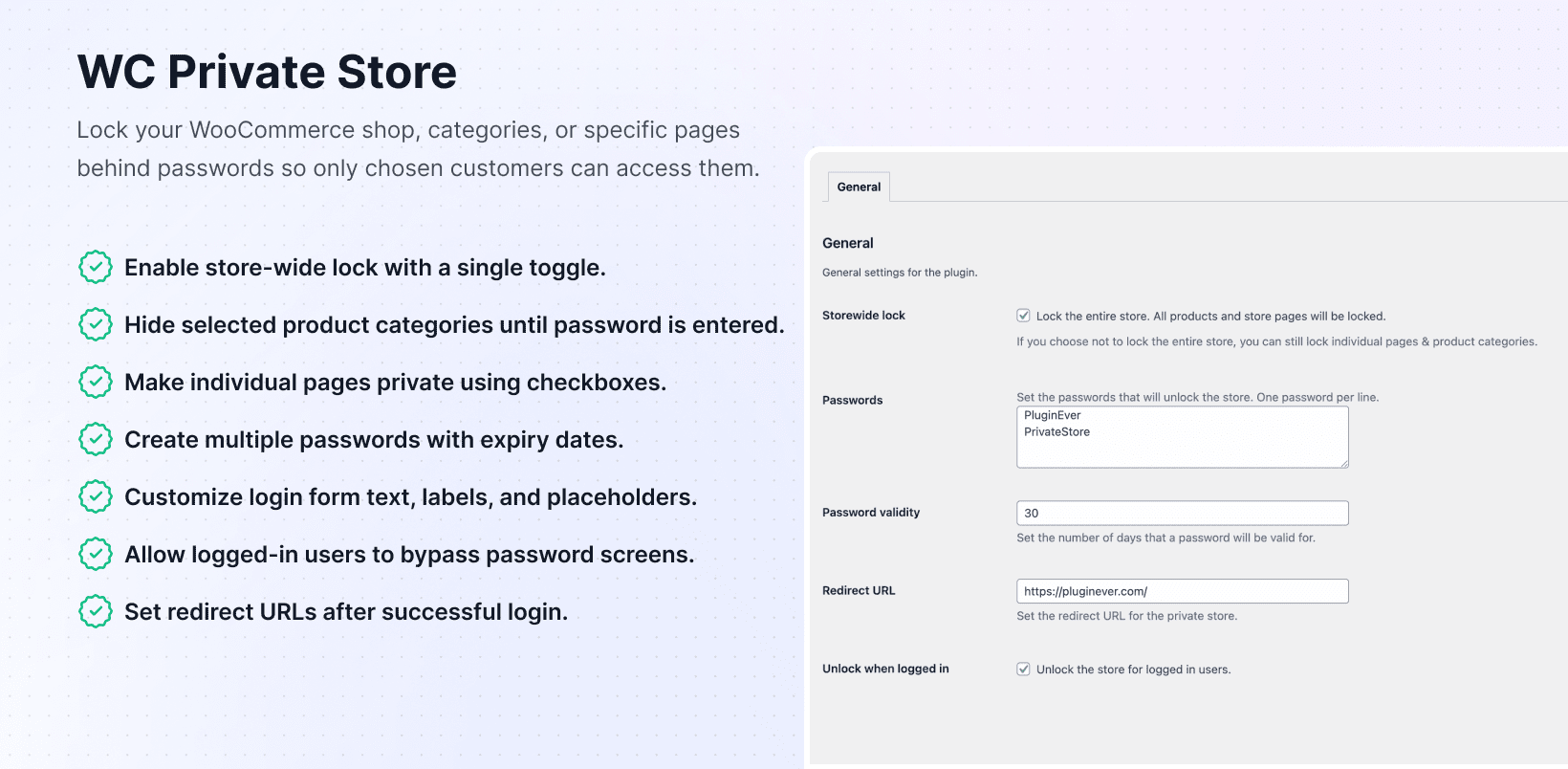 WC Private Store

Lock your WooCommerce shop, categories, or specific pages behind passwords so only chosen customers can access them.

Enable store-wide lock with a single toggle.

Hide selected product categories until password is entered.

Make individual pages private using checkboxes.

Create multiple passwords with expiry dates.

Customize login form text, labels, and placeholders.

Allow logged-in users to bypass password screens.

Set redirect URLs after successful login.

General

General

General settings for the plugin.

Storewide lock

☑ Lock the entire store. All products and store pages will be locked.

If you choose not to lock the entire store, you can still lock individual pages & product categories.

Passwords

Set the passwords that will unlock the store. One password per line.

PluginEver
PrivateStore

Password validity

30

Set the number of days that a password will be valid for.

Redirect URL

https://pluginever.com/

Set the redirect URL for the private store.

Unlock when logged in

☑ Unlock the store for logged in users.